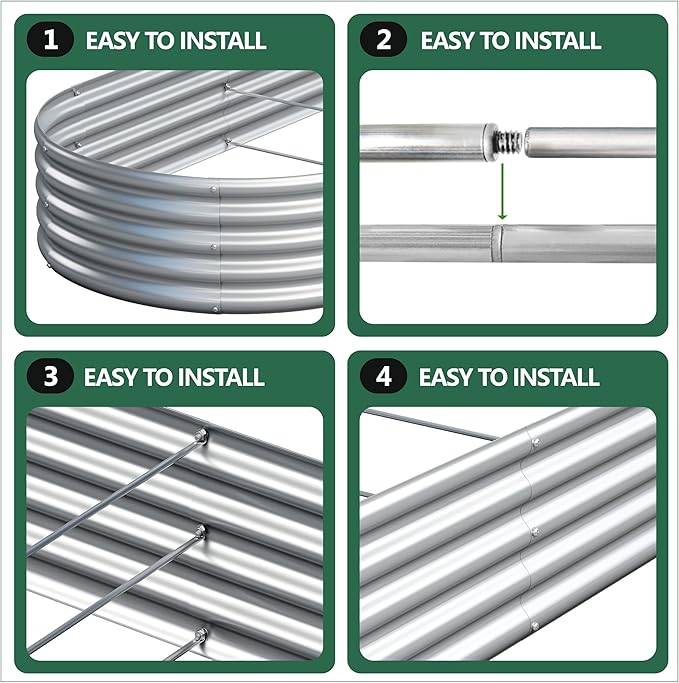 1 EASY TO INSTALL

2 EASY TO INSTALL

3 EASY TO INSTALL

4 EASY TO INSTALL