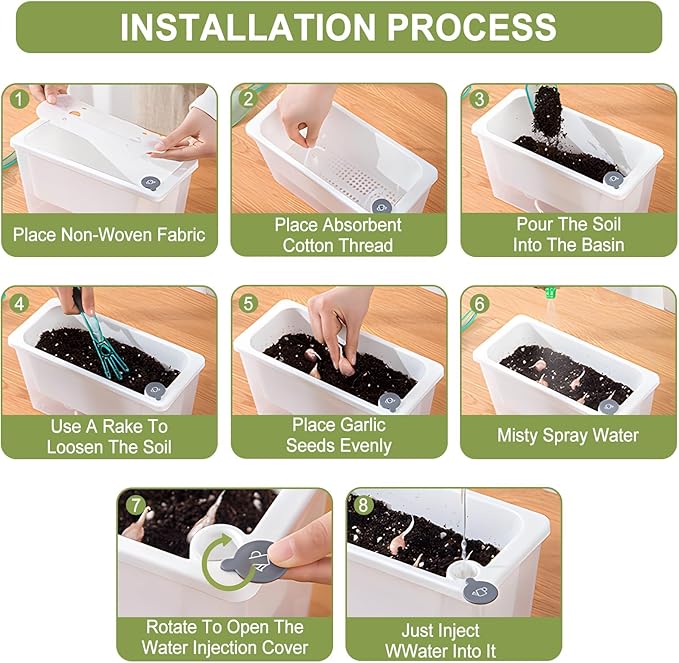 INSTALLATION PROCESS

1
Place Non-Woven Fabric

2
Place Absorbent Cotton Thread

3
Pour The Soil Into The Basin

4
Use A Rake To Loosen The Soil

5
Place Garlic Seeds Evenly

6
Misty Spray Water

7
Rotate To Open The Water Injection Cover

8
Just Inject WWater Into It