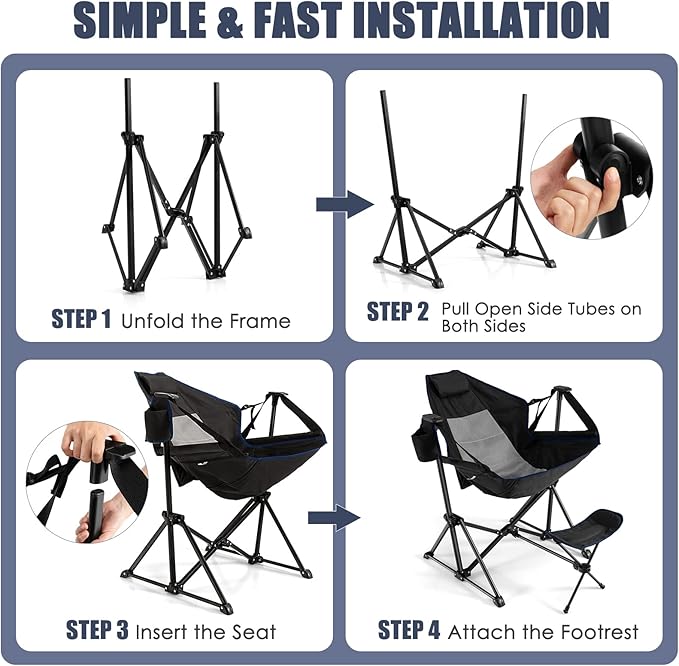 SIMPLE & FAST INSTALLATION

STEP 1 Unfold the Frame

STEP 2 Pull Open Side Tubes on Both Sides

STEP 3 Insert the Seat

STEP 4 Attach the Footrest