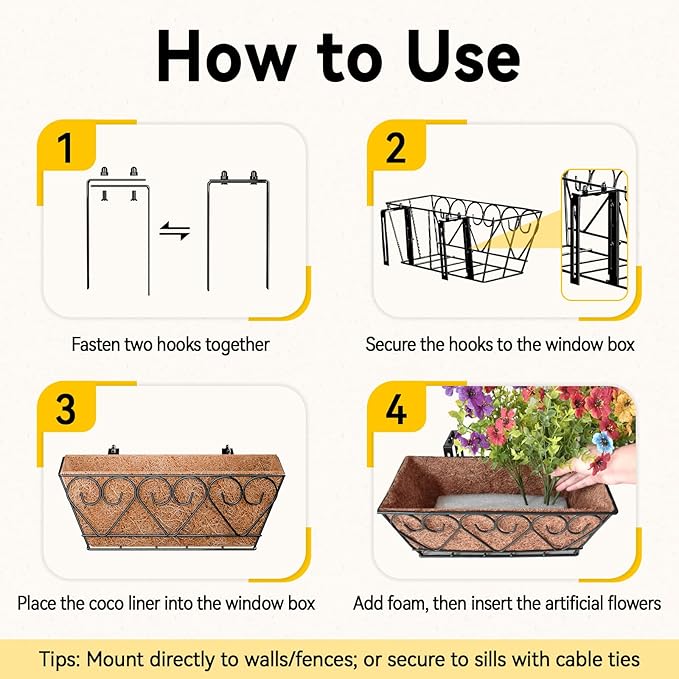 How to Use

1

Fasten two hooks together

2

Secure the hooks to the window box

3

Place the coco liner into the window box

4

Add foam, then insert the artificial flowers

Tips: Mount directly to walls/fences; or secure to sills with cable ties